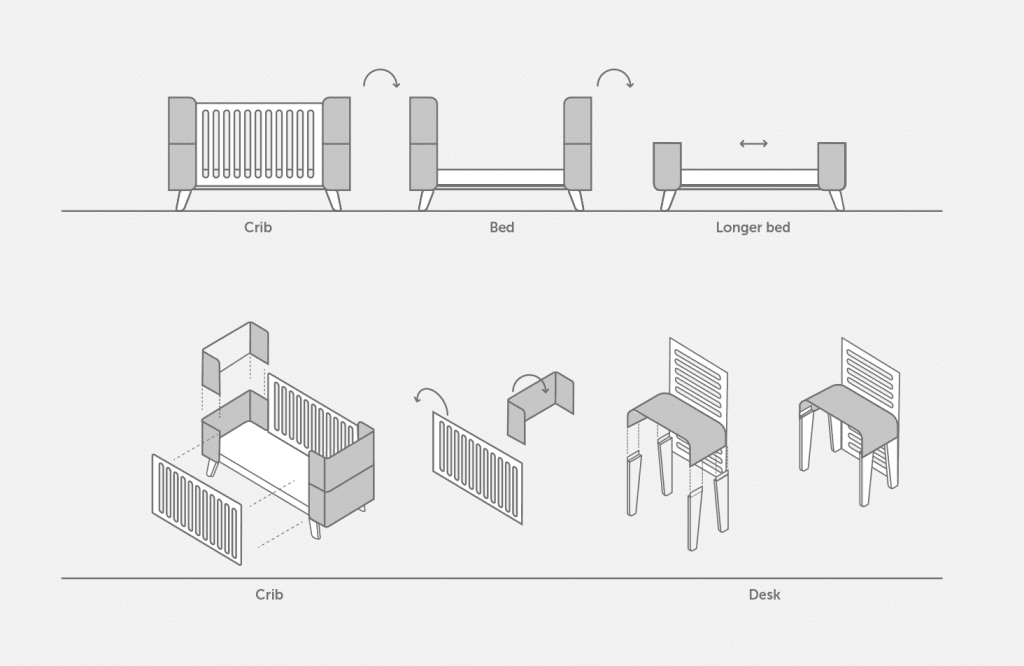 Crib

Bed

Longer bed

Crib

Desk